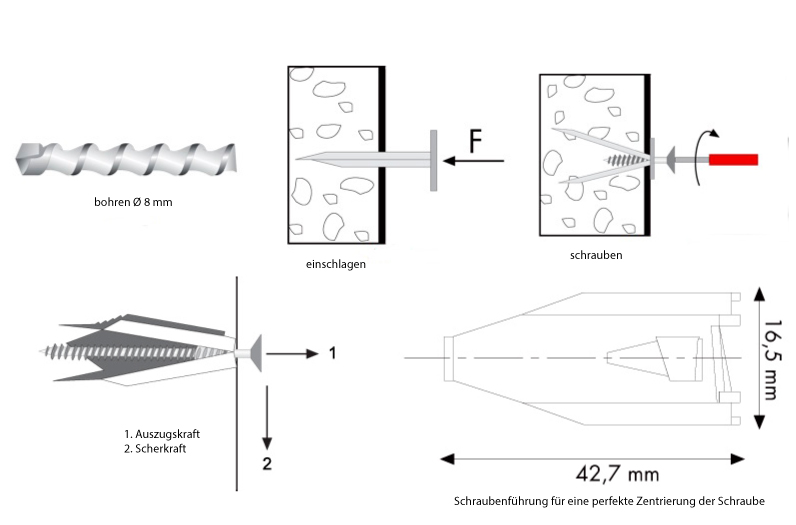 bohren Ø 8 mm

F

einschlagen

schrauben

1

2

1. Auszugskraft
2. Scherkraft

16,5 mm

42,7 mm

Schraubenführung für eine perfekte Zentrierung der Schraube